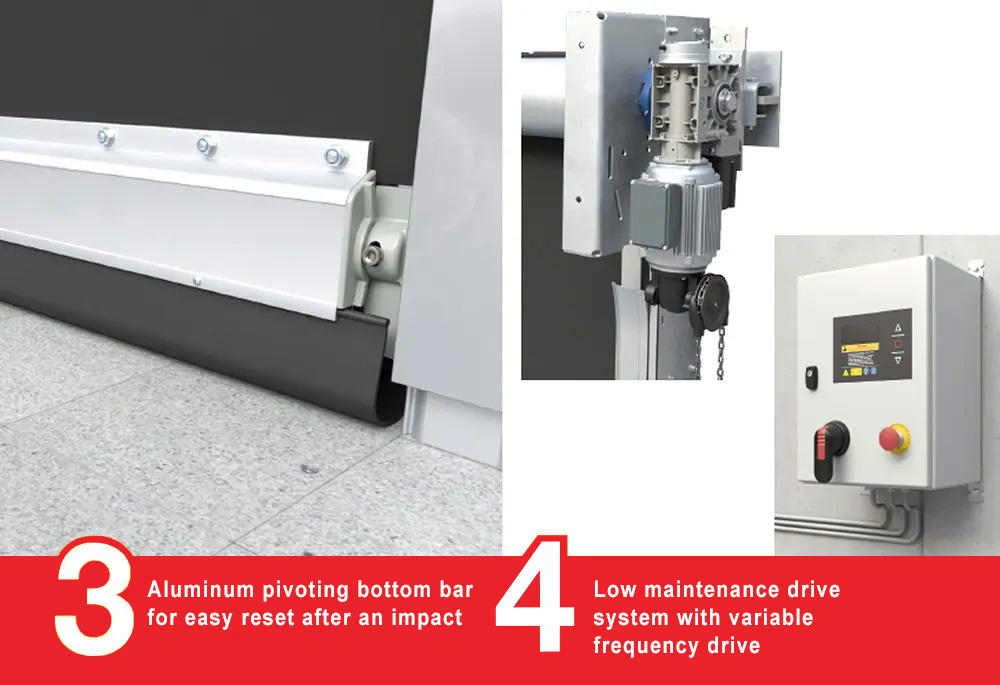 3 Aluminum pivoting bottom bar for easy reset after an impact

4 Low maintenance drive system with variable frequency drive